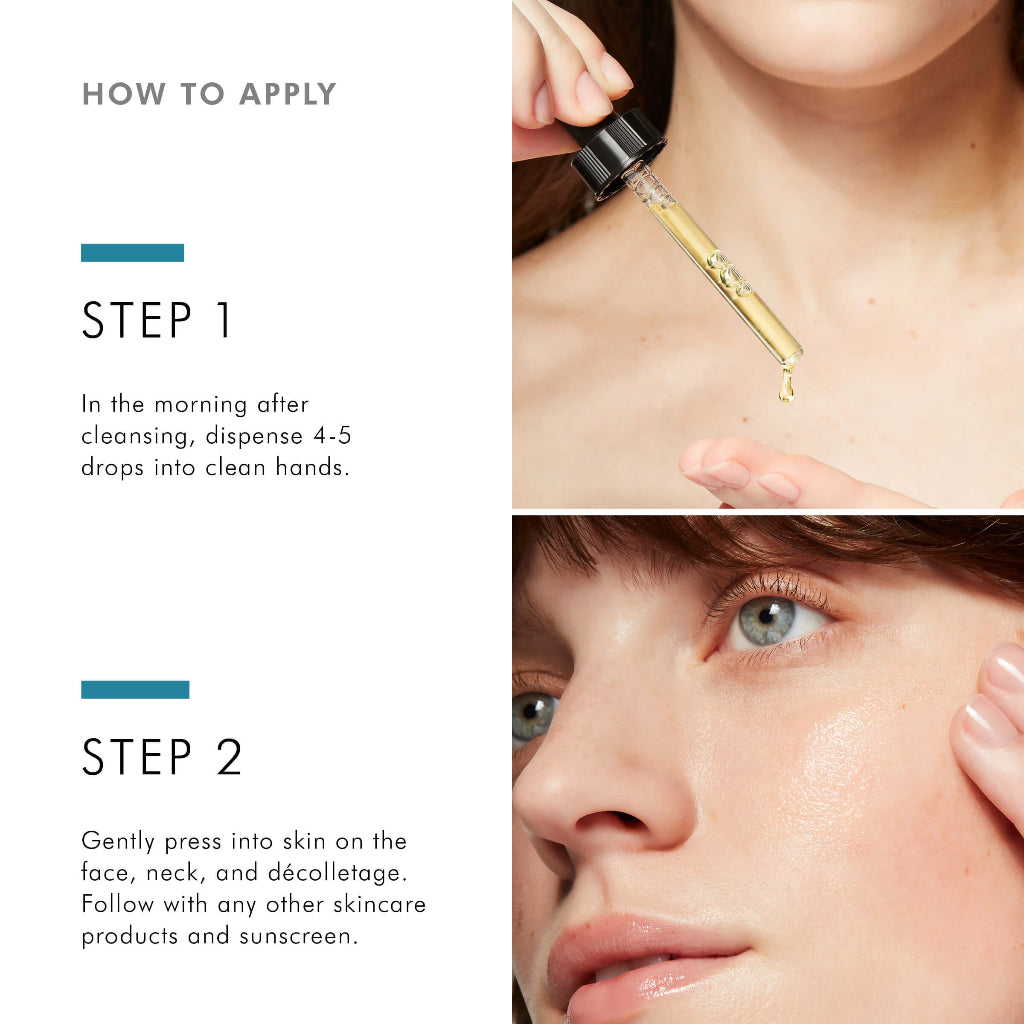 HOW TO APPLY

STEP 1

In the morning after cleansing, dispense 4-5 drops into clean hands.

STEP 2

Gently press into skin on the face, neck, and décolletage. Follow with any other skincare products and sunscreen.