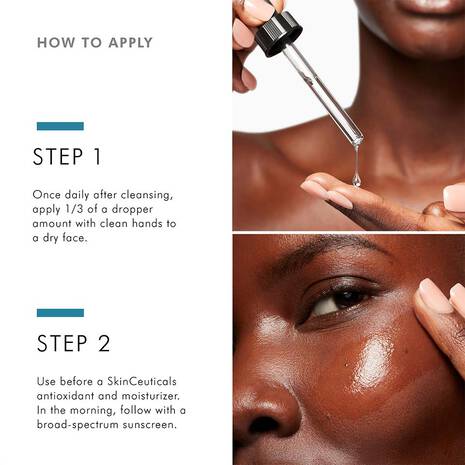 HOW TO APPLY

STEP 1

Once daily after cleansing, apply 1/3 of a dropper amount with clean hands to a dry face.

STEP 2

Use before a SkinCeuticals antioxidant and moisturizer. In the morning, follow with a broad-spectrum sunscreen.