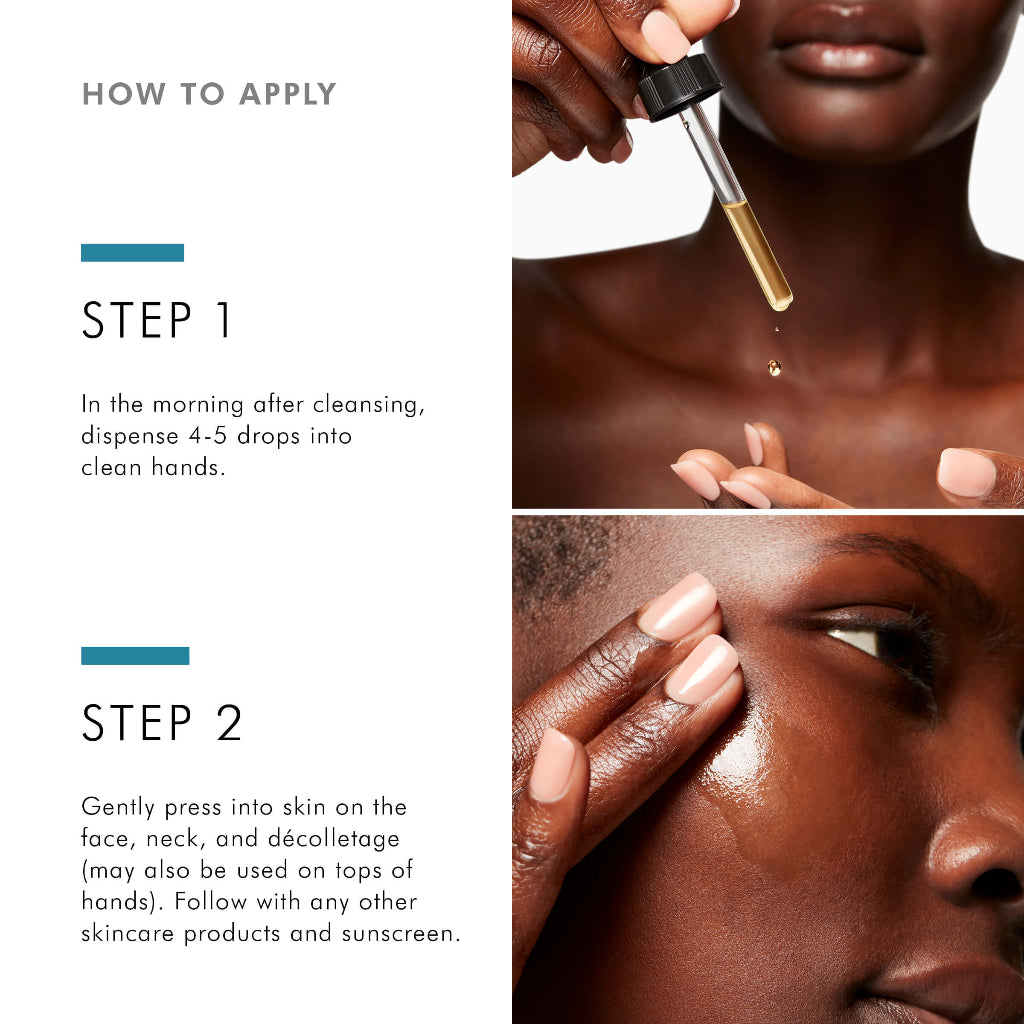 HOW TO APPLY

STEP 1

In the morning after cleansing, dispense 4-5 drops into clean hands.

STEP 2

Gently press into skin on the face, neck, and décolletage (may also be used on tops of hands). Follow with any other skincare products and sunscreen.